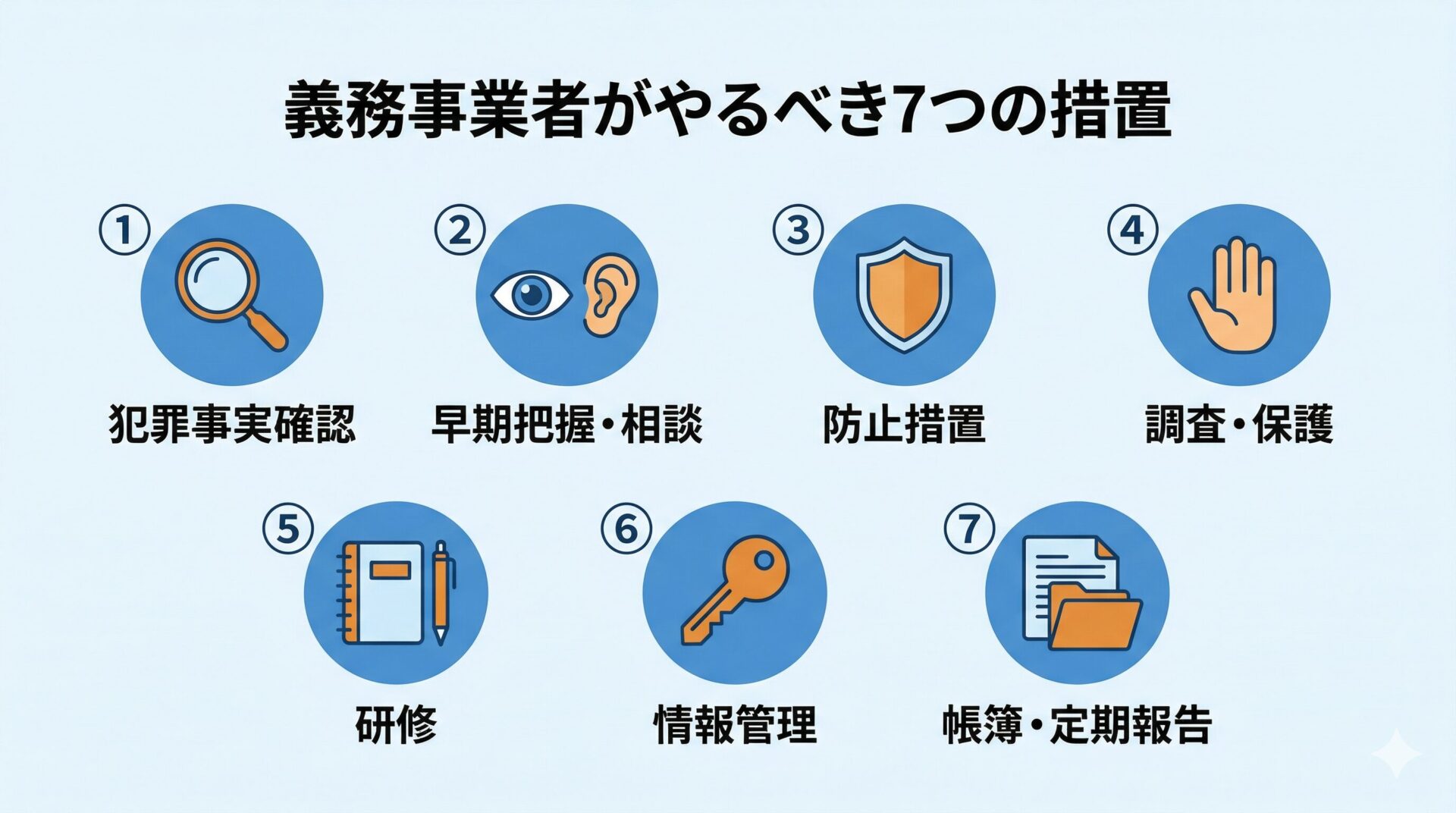 義務事業者がやるべき7つの措置

①
犯罪事実確認

②
早期把握・相談

③
防止措置

④
調査・保護

⑤
研修

⑥
情報管理

⑦
帳簿・定期報告